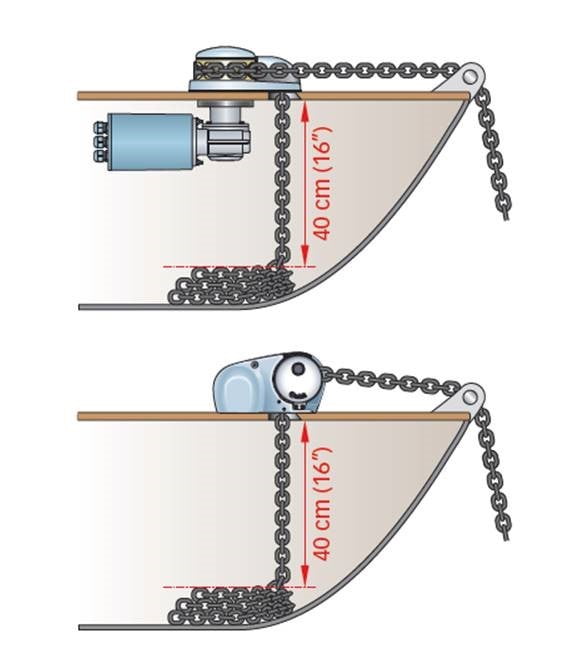 40 cm (16")

40 cm (16")